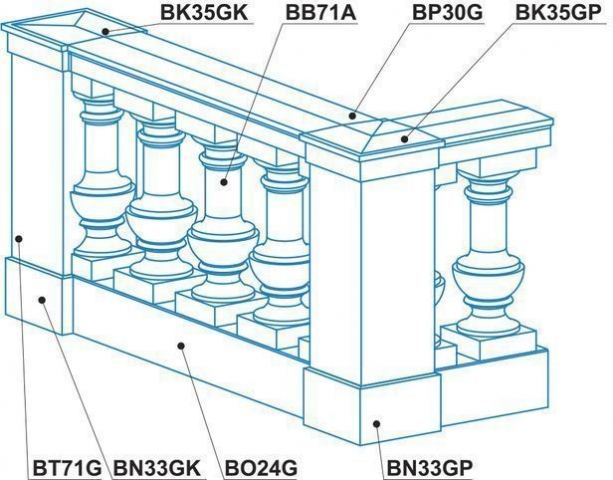 BK35GK
BB71A
BP30G
BK35GP
BT71G
BN33GK
BO24G
BN33GP